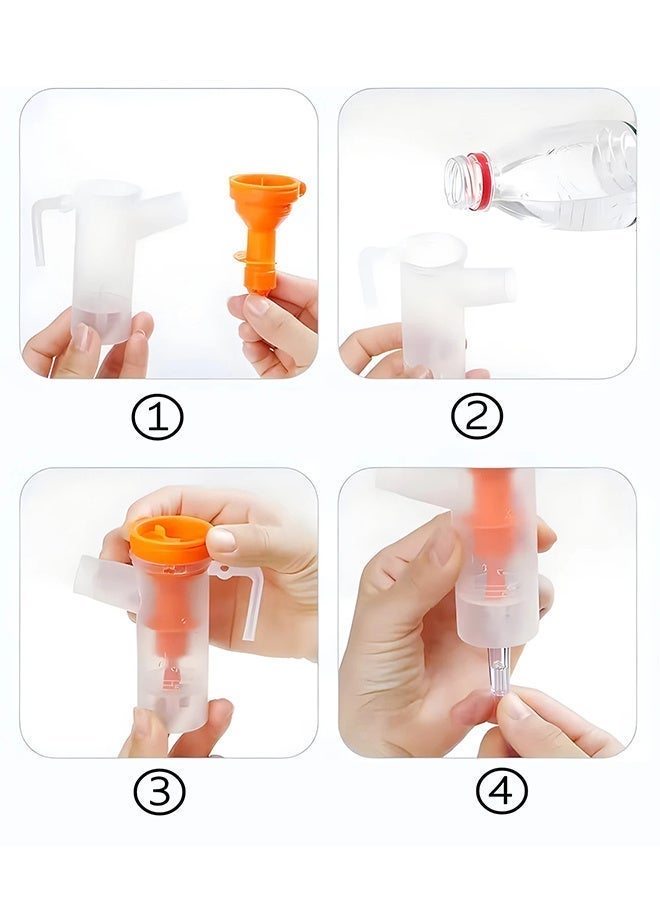 ①

②

③

④